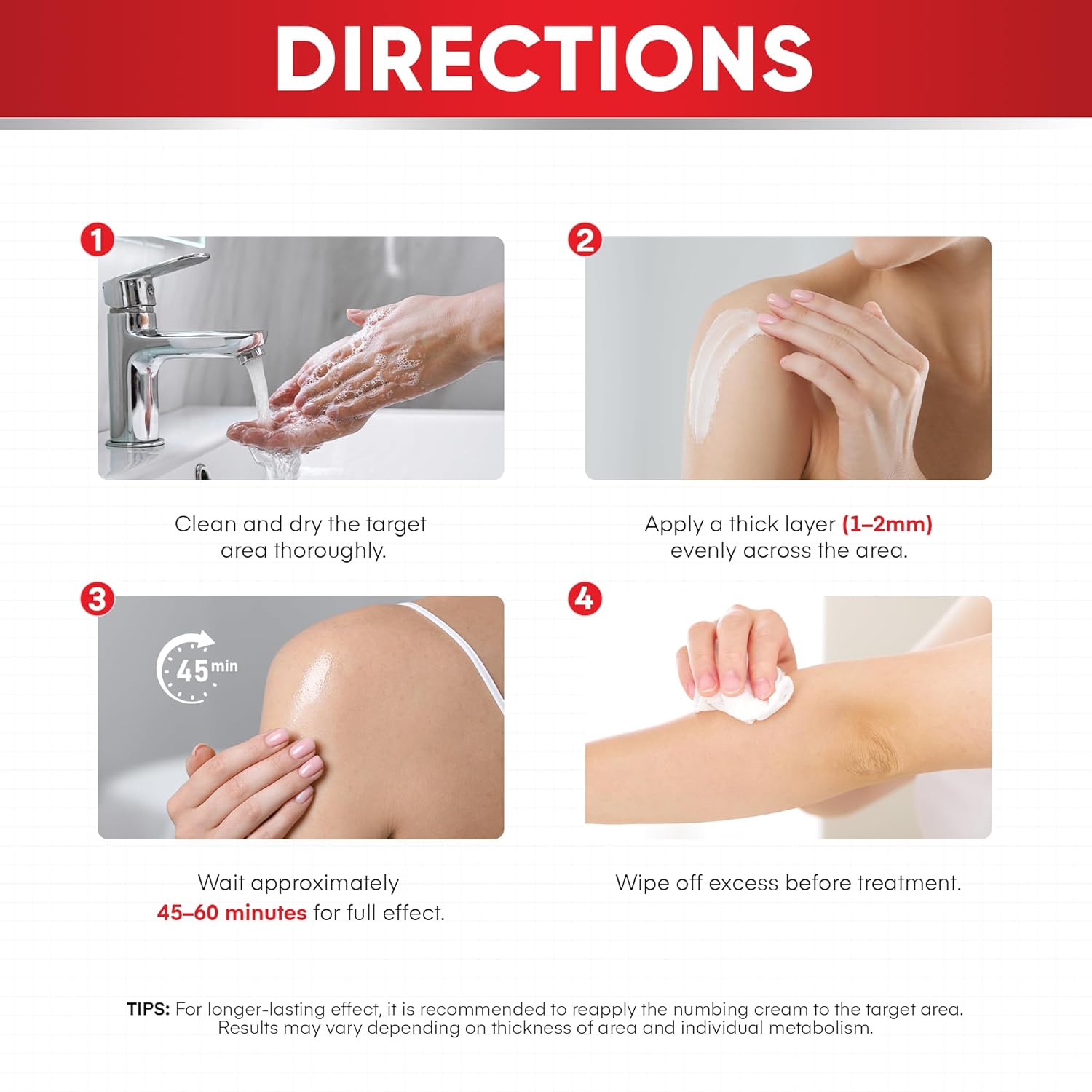 DIRECTIONS

1

Clean and dry the target area thoroughly.

2

Apply a thick layer (1–2mm) evenly across the area.

3

45 min

Wait approximately 45–60 minutes for full effect.

4

Wipe off excess before treatment.

TIPS: For longer-lasting effect, it is recommended to reapply the numbing cream to the target area. Results may vary depending on thickness of area and individual metabolism.