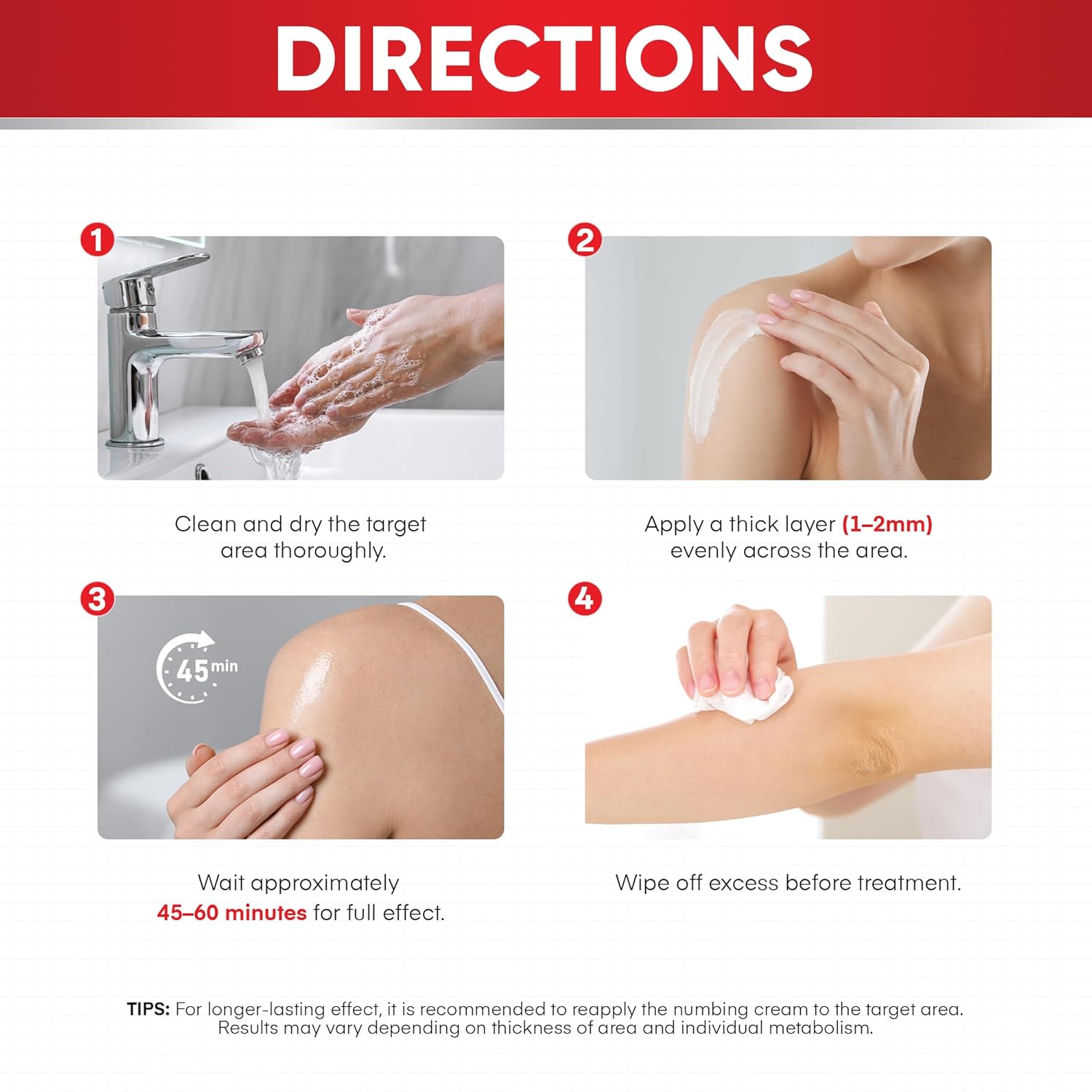 DIRECTIONS

1

Clean and dry the target area thoroughly.

2

Apply a thick layer (1–2mm) evenly across the area.

3

45 min

Wait approximately 45–60 minutes for full effect.

4

Wipe off excess before treatment.

TIPS: For longer-lasting effect, it is recommended to reapply the numbing cream to the target area. Results may vary depending on thickness of area and individual metabolism.